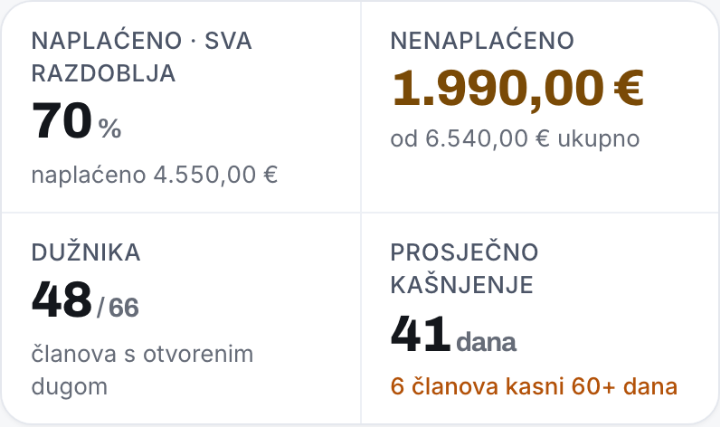 NAPLAĆENO · SVA RAZDOBLJA
70 %
naplaćeno 4.550,00 €

NENAPLAĆENO
1.990,00 €
od 6.540,00 € ukupno

DUŽNIKA
48 / 66
članova s otvorenim dugom

PROSJEČNO KAŠNJENJE
41 dana
6 članova kasni 60+ dana